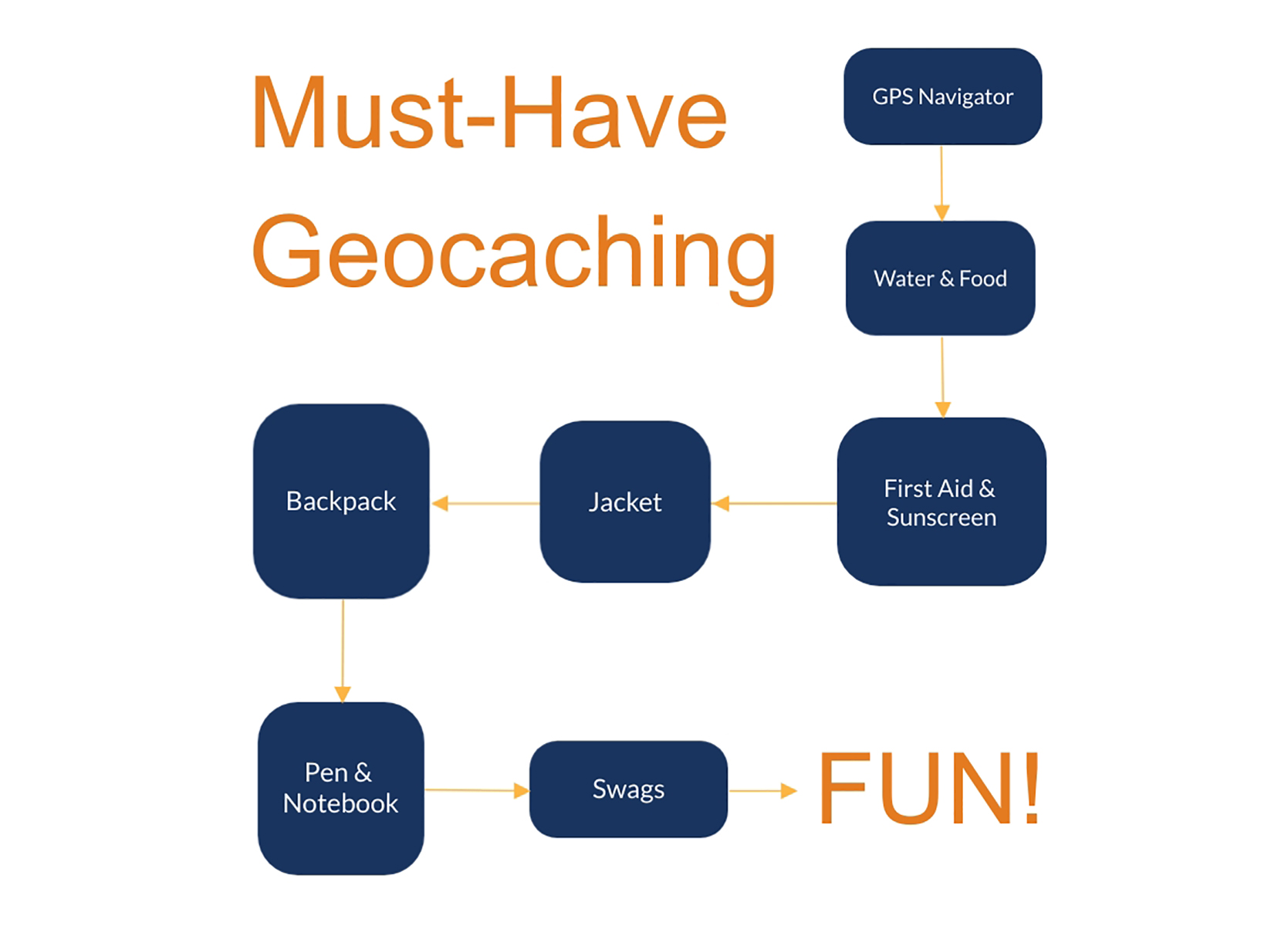 Must-Have Geocaching

GPS Navigator

Water & Food

First Aid & Sunscreen

Jacket

Backpack

Pen & Notebook

Swags

FUN!